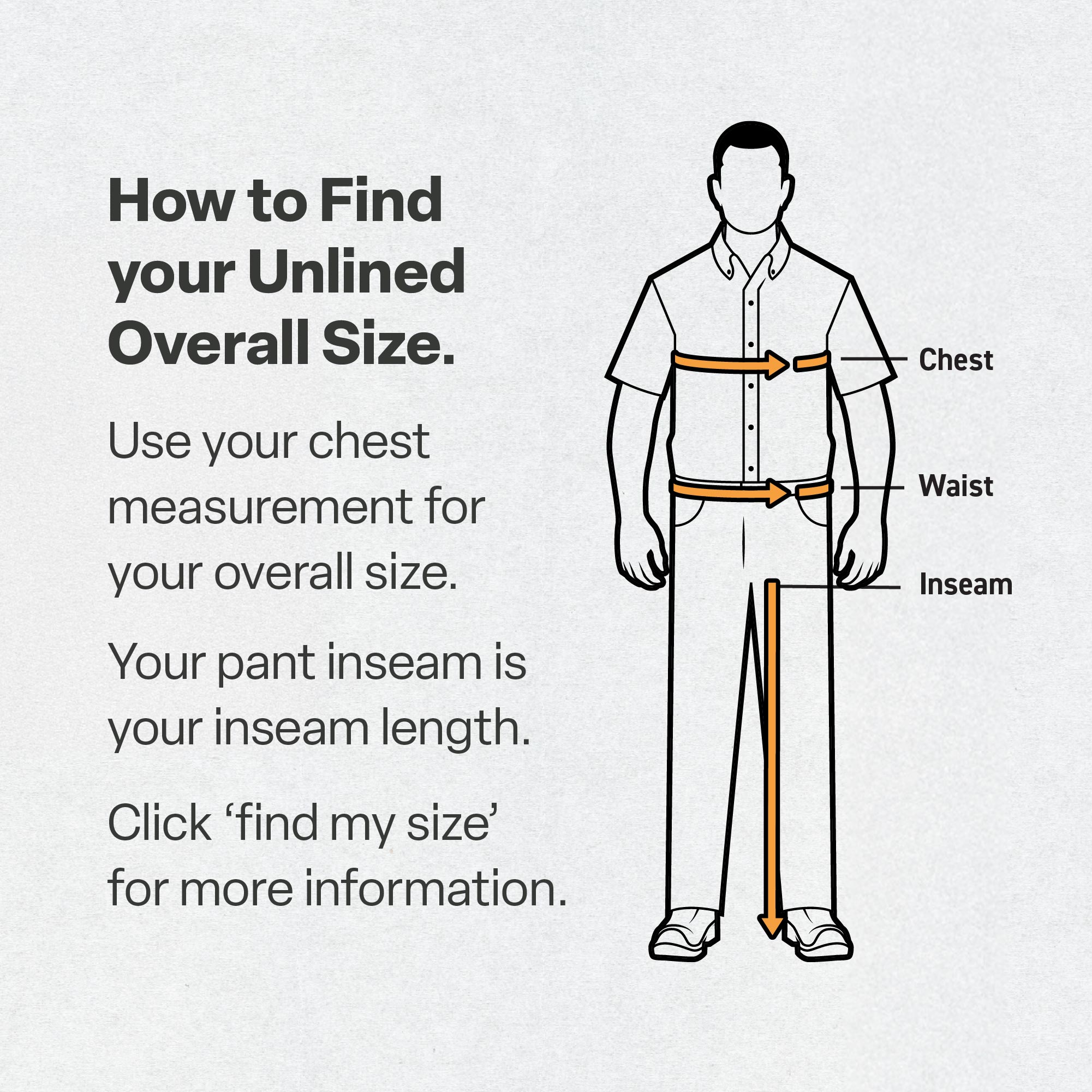 How to Find your Unlined Overall Size.

Use your chest measurement for your overall size.

Your pant inseam is your inseam length.

Click ‘find my size’ for more information.

Chest

Waist

Inseam